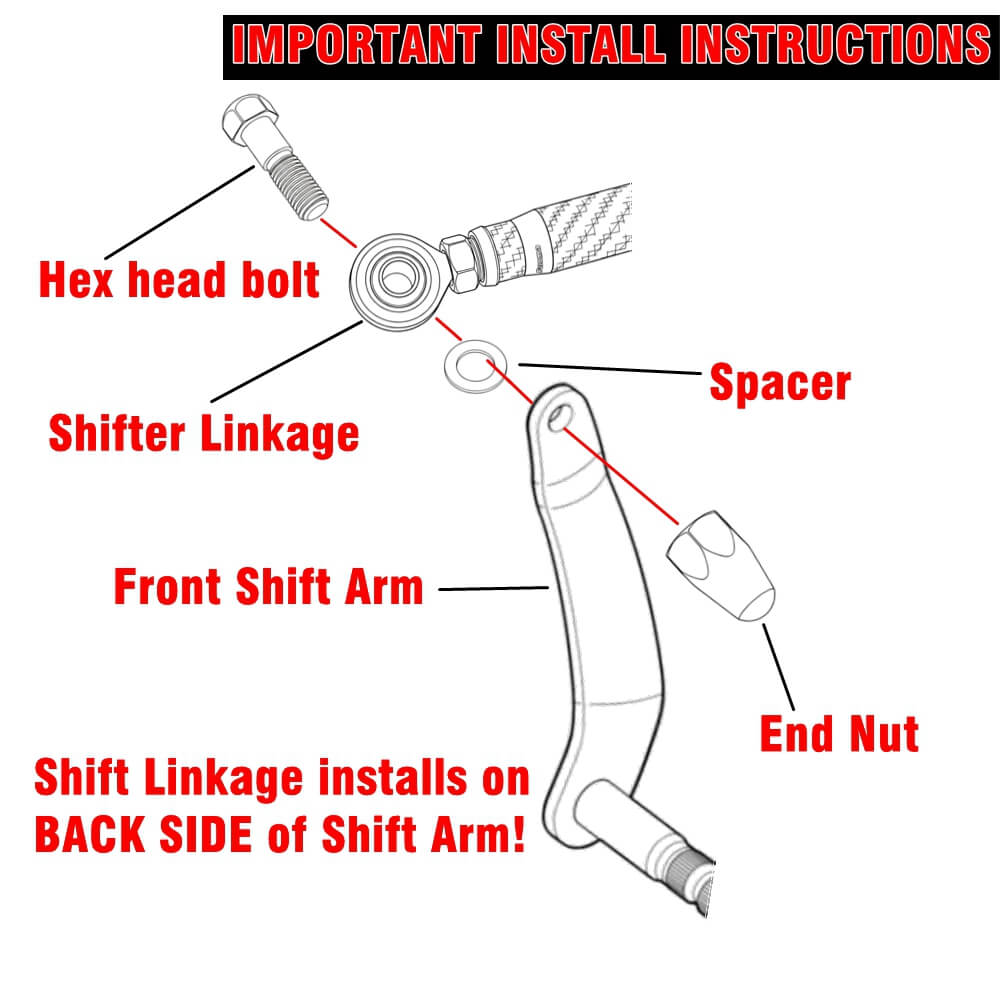 IMPORTANT INSTALL INSTRUCTIONS

Hex head bolt

Shifter Linkage

Spacer

Front Shift Arm

End Nut

Shift Linkage installs on BACK SIDE of Shift Arm!